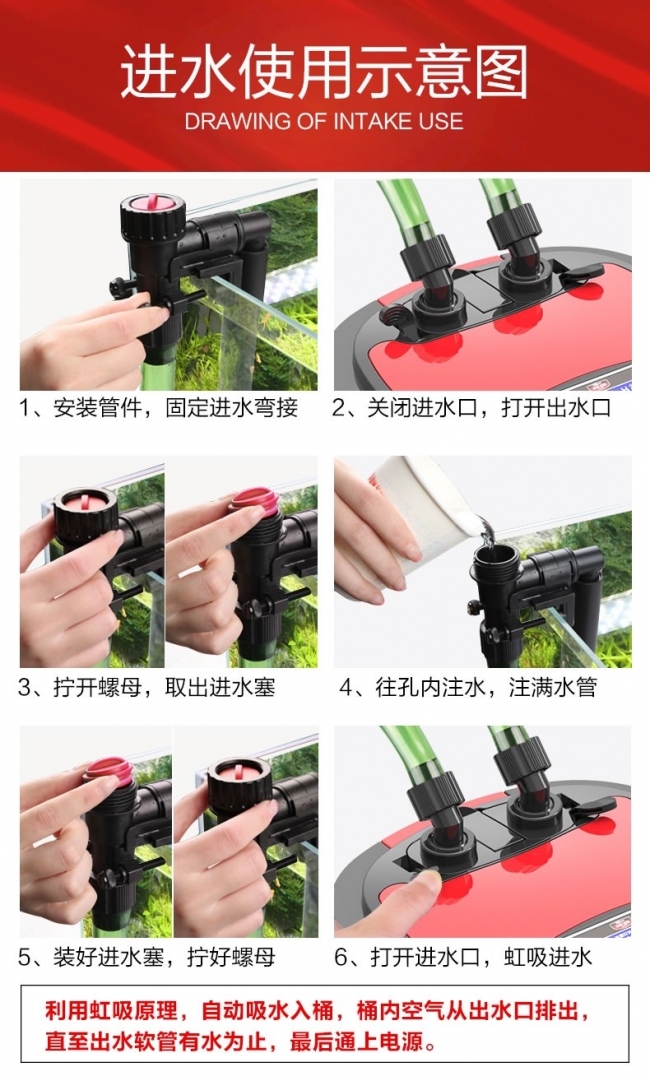 进水使用示意图
DRAWING OF INTAKE USE

1、安装管件，固定进水弯接

2、关闭进水口，打开出水口

3、拧开螺母，取出进水塞

4、往孔内注水，注满水管

5、装好进水塞，拧好螺母

6、打开进水口，虹吸进水

利用虹吸原理，自动吸水入桶，桶内空气从出水口排出，直至出水软管有水为止，最后通上电源。